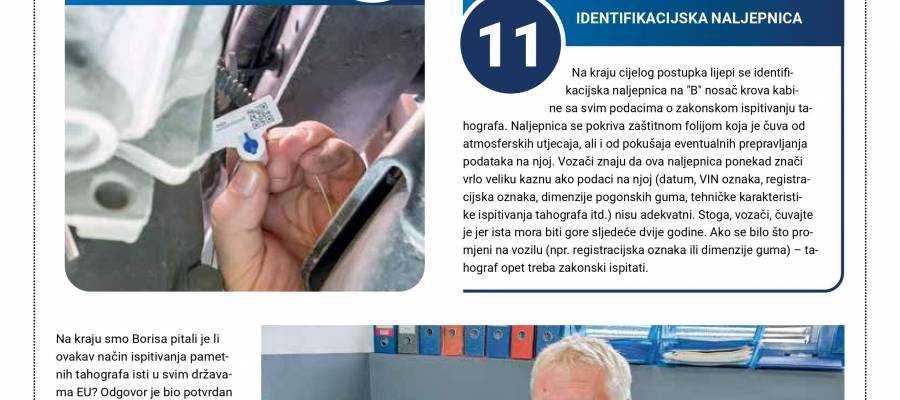 11

IDENTIFIKACIJSKA NALJEPNICA

Na kraju cijelog postupka lijepi se identifikacijska naljepnica na "B" nosač krova kabine sa svim podacima o zakonskom ispitivanju tahografa. Naljepnica se pokriva zaštitnom folijom koja je čuva od atmosferskih utjecaja, ali i od pokušaja eventualnih prepravljanja podataka na njoj. Vozači znaju da ova naljepnica ponekad znači vrlo veliku kaznu ako podaci na njoj (datum, VIN oznaka, registracijska oznaka, dimenzije pogonskih guma, tehničke karakteristike ispitivanja tahografa itd.) nisu adekvatni. Stoga, vozači, čuvajte je jer ista mora biti gore sljedeće dvije godine. Ako se bilo što promjeni na vozilu (npr. registracijska oznaka ili dimenzije guma) – tahograf opet treba zakonski ispitati.

Na kraju smo Borisa pitali je li ovakav način ispitivanja pametnih tahografa isti u svim državama EU? Odgovor je bio potvrdan