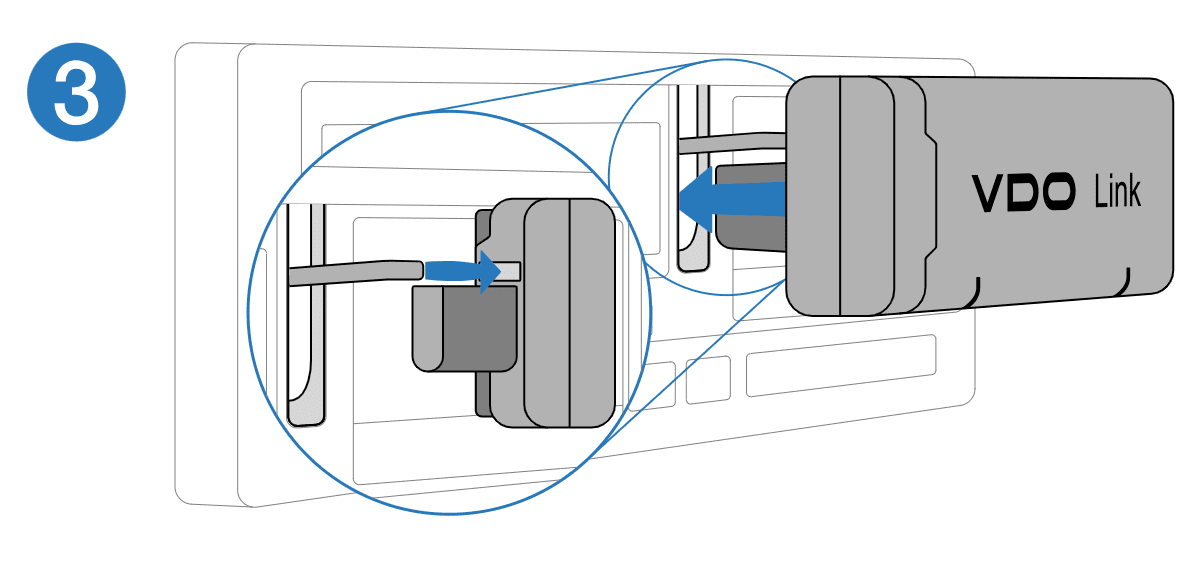 3

VDO Link